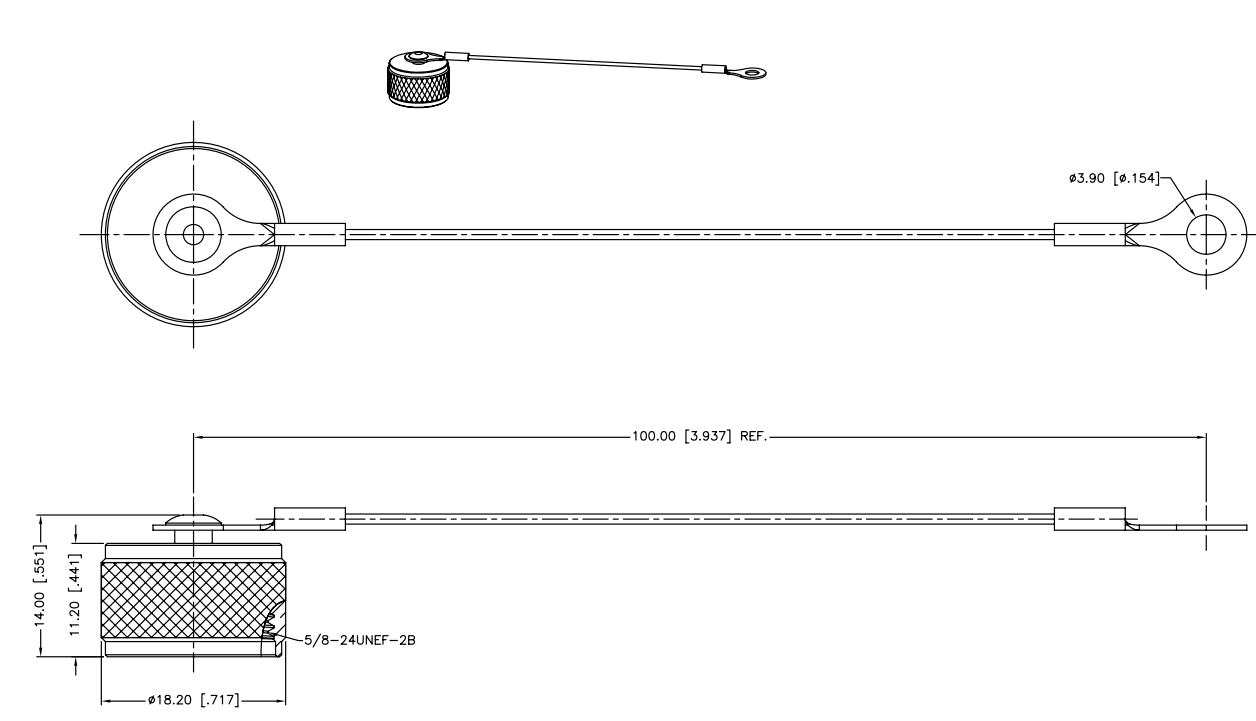 ø3.90 [ø.154]

100.00 [3.937] REF.

14.00 [.551]

11.20 [.441]

5/8-24UNEF-2B

ø18.20 [.717]